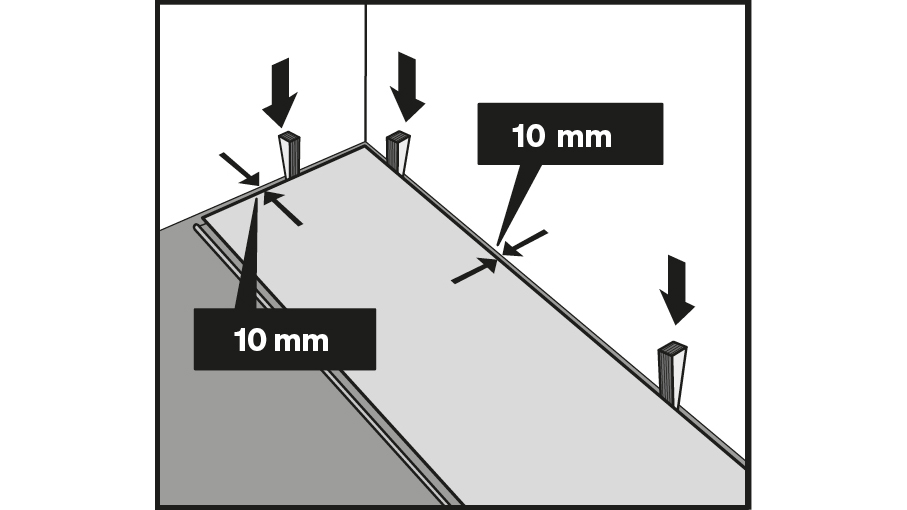 10 mm

10 mm